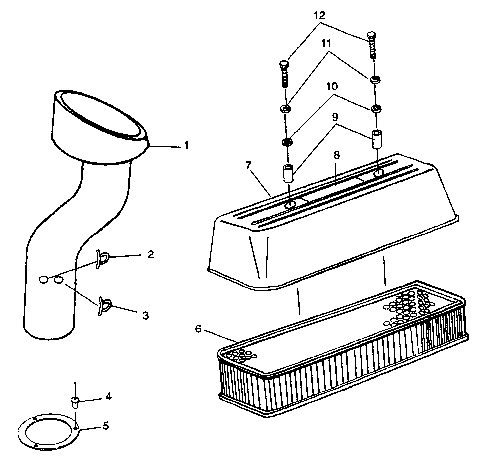 12
11
10
9
8
7
1
2
3
6
4
5