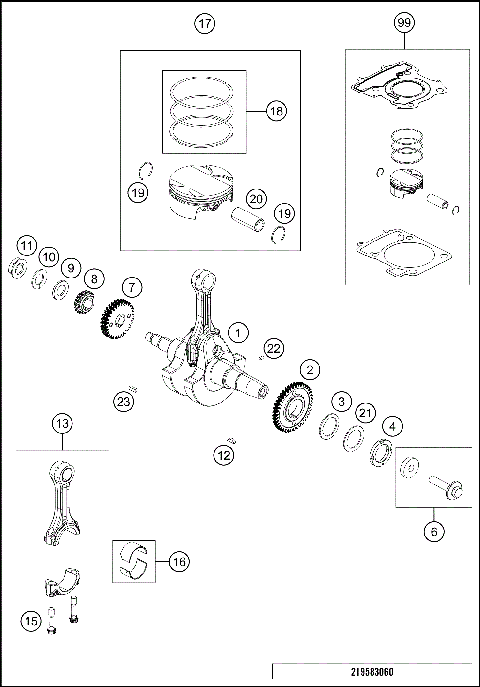 17
99
18
19
20
19
11
10
9
8
7
1
22
2
23
3
21
4
13
12
6
16
15
219583060