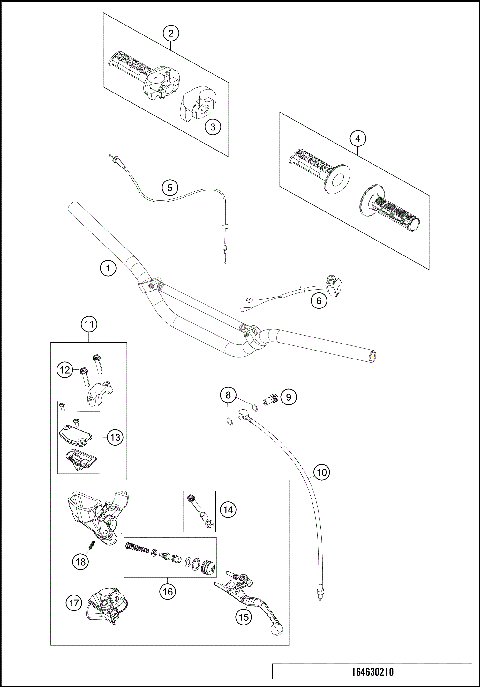 2
3
4
5
1
6
11
12
13
8
9
10
14
18
16
17
15
164630210