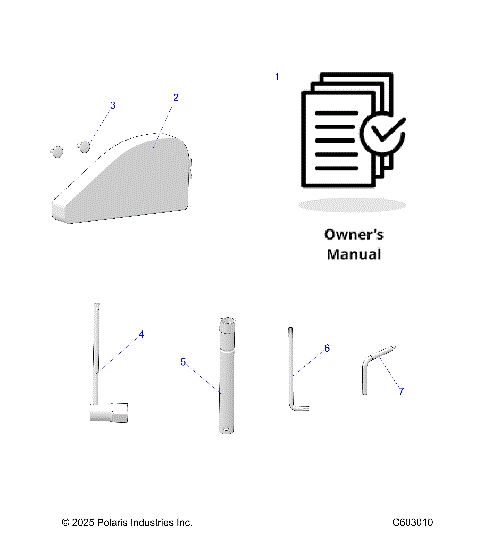 1

3

2

Owner's Manual

4

5

6

7

© 2025 Polaris Industries Inc.

C603010