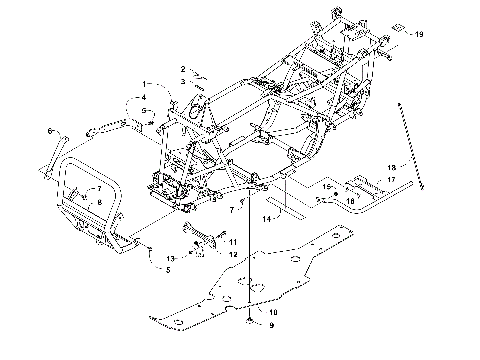 19
2
3
1
4
5
6
18
17
15
16
7
8
7
14
11
12
13
5
10
9