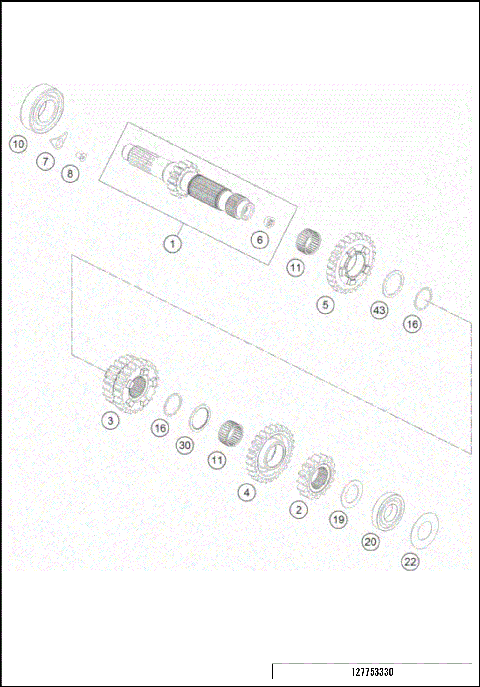 10
7
8
1
6
11
5
43
16
3
16
30
11
4
2
19
20
22
127753330