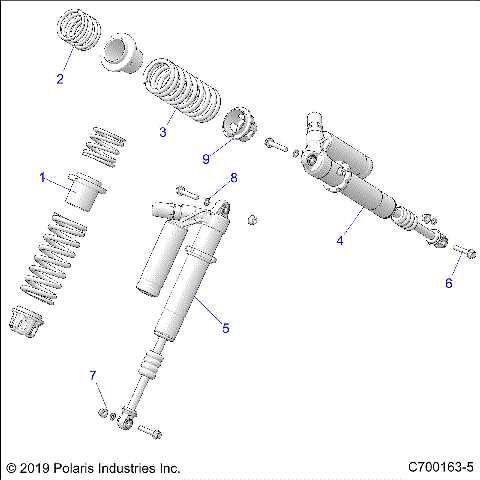 2
3
9
1
8
4
6
5
7
© 2019 Polaris Industries Inc.
C700163-5