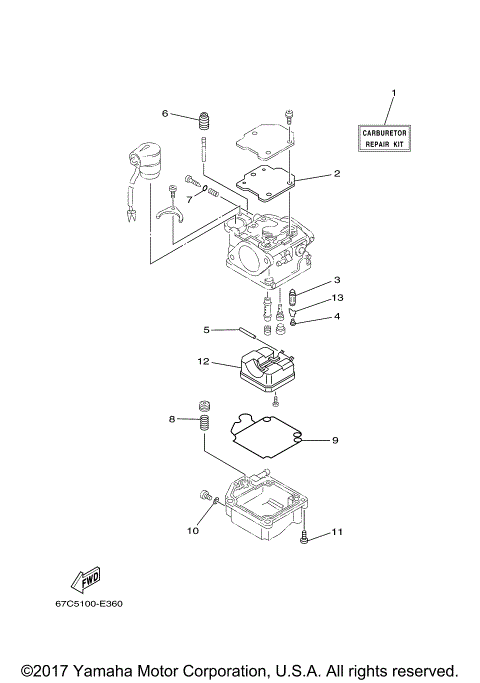 1
CARBURETOR REPAIR KIT
6
2
7
3
13
4
5
12
8
9
10
11
FWD
67C5100-E360
©2017 Yamaha Motor Corporation, U.S.A. All rights reserved.