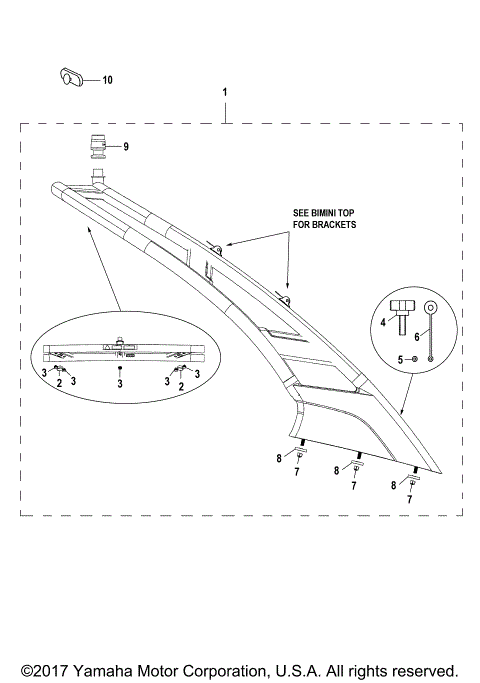 10

1

9

SEE BIMINI TOP FOR BRACKETS

4

6

5

3
2
3

3

3
2
3

8
7

8
7

8
7

©2017 Yamaha Motor Corporation, U.S.A. All rights reserved.