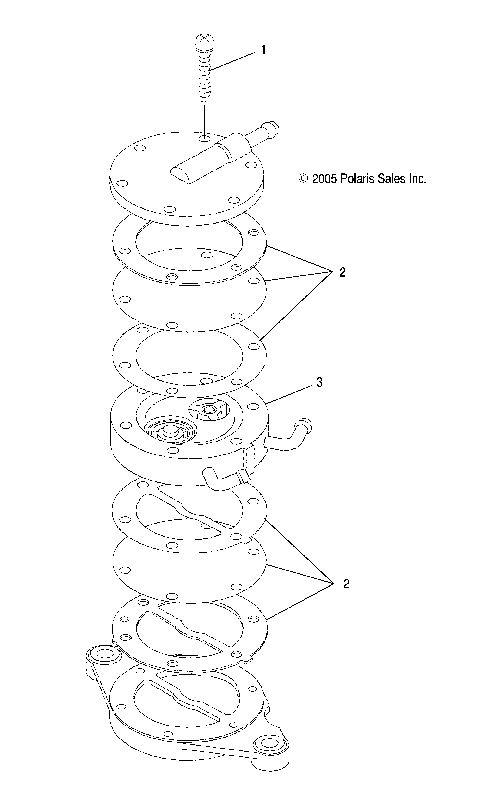 1

© 2005 Polaris Sales Inc.

2

3

2