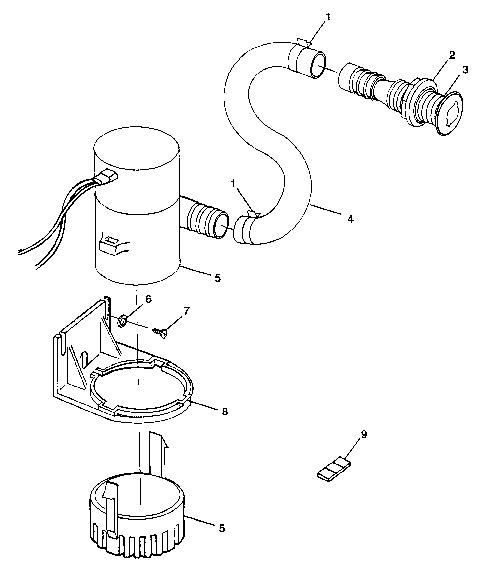 1
2
3
1
4
5
6
7
8
9
5