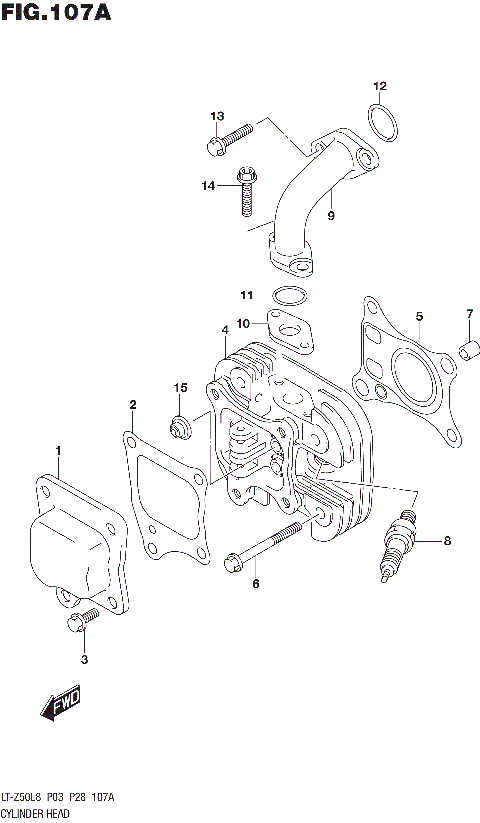 FIG.107A

12
13
14
9
11
10
4
5
7
15
2
1
8
6
3

FWD

LT-Z50L8 P03 P28 107A
CYLINDER HEAD