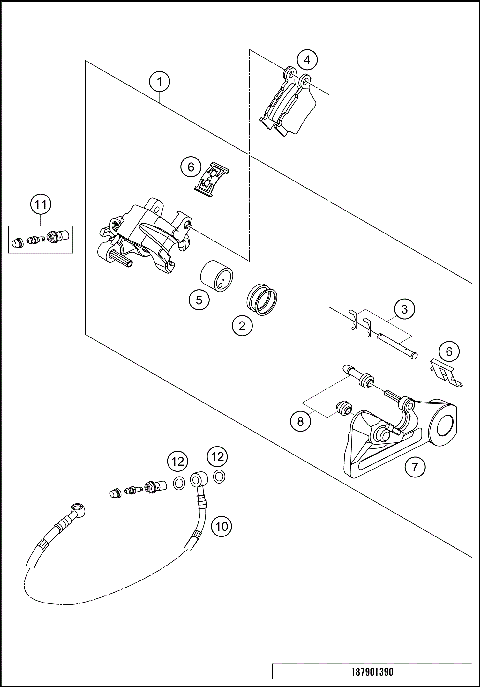 4
1
6
11
5
2
3
6
8
7
12
12
10
187901390