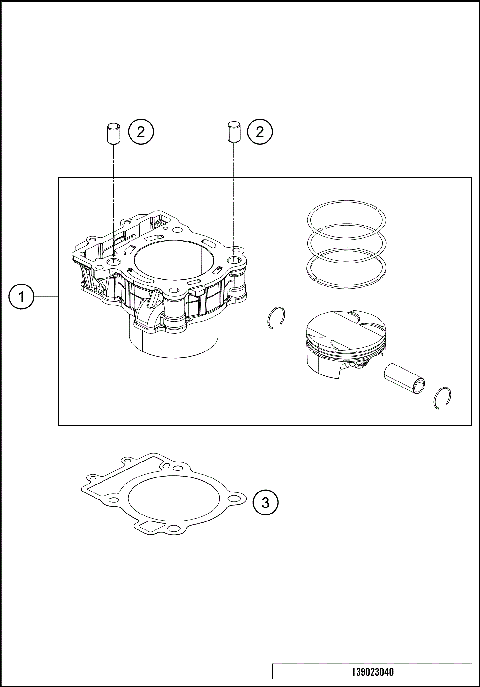 2

2

1

3

I39023040