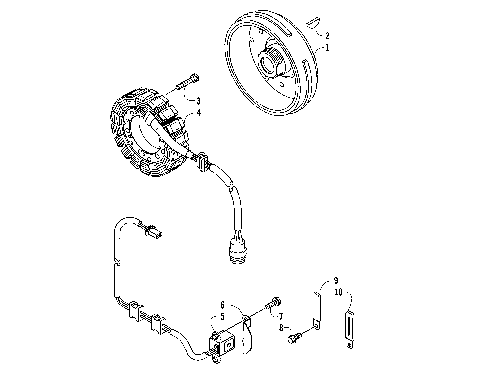 2
1
3
4
9
10
6
5
7
8