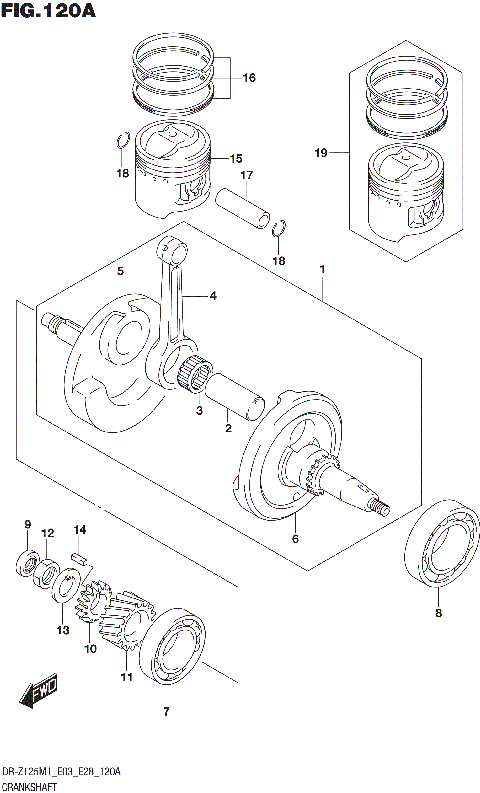 FIG.120A

16

19

18

15

17

18

5

1

4

3

2

6

9

12

14

13

10

11

8

FWD

7

DR-Z125M1_E03_E28_120A
CRANKSHAFT