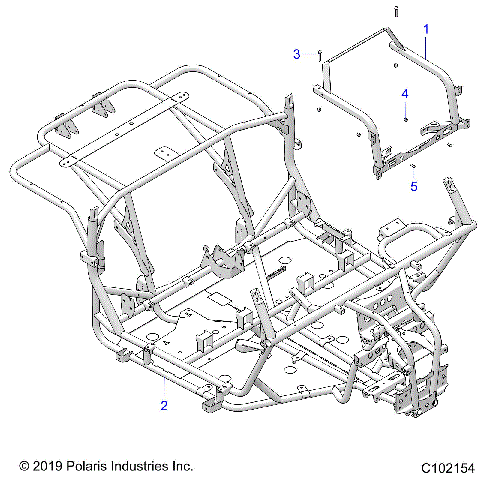 1
3
4
5
2
© 2019 Polaris Industries Inc.
C102154