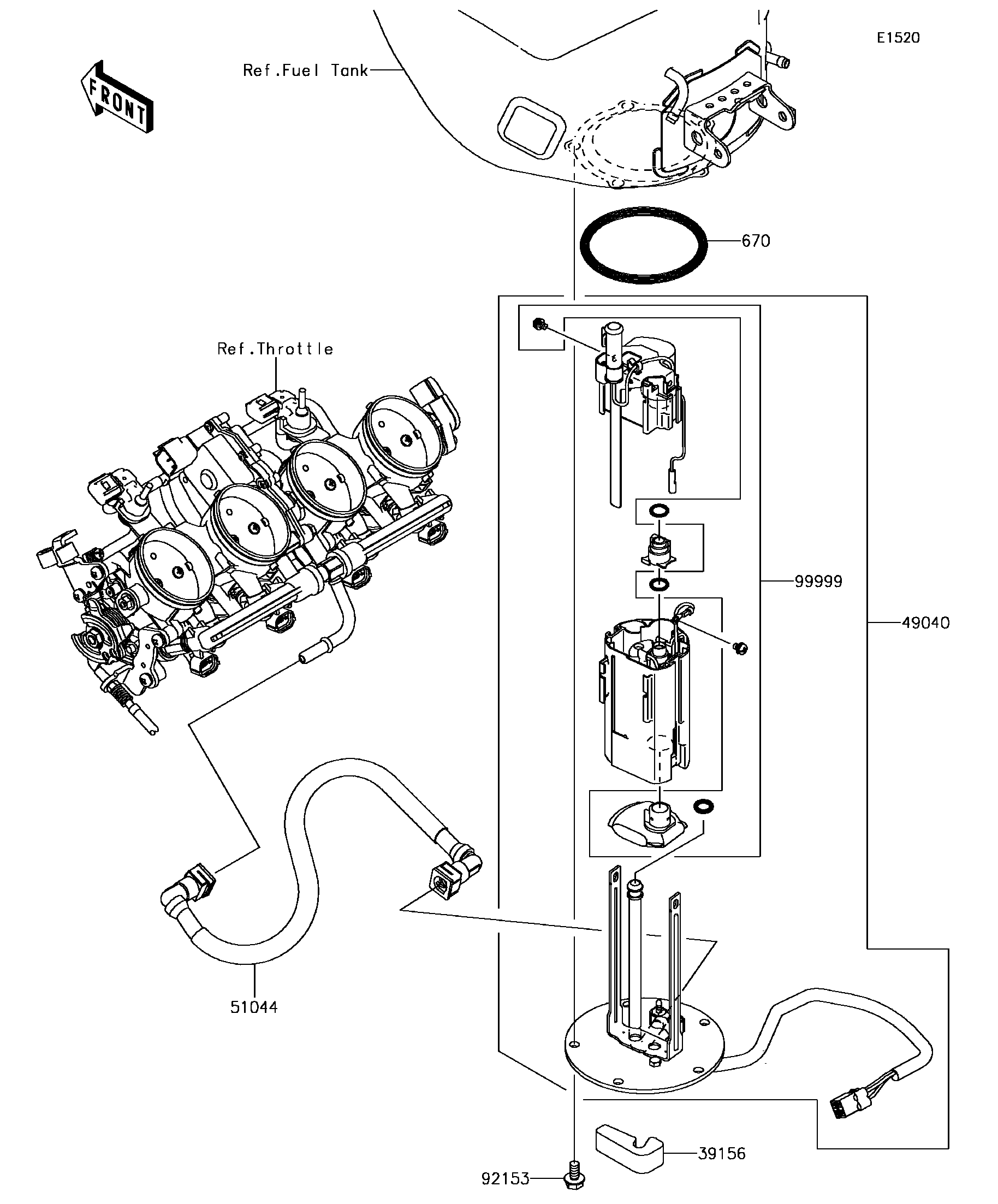 E1520

FRONT

Ref.Fuel Tank

670

Ref.Throttle

99999

49040

51044

39156

92153