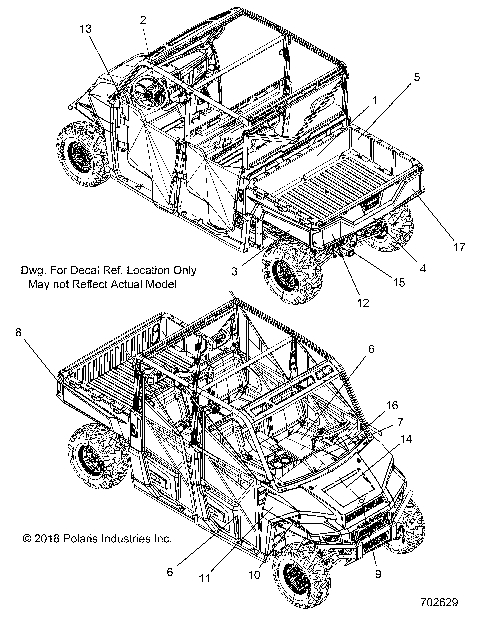 13
2
5
1
17
4
15
12
3
Dwg. For Decal Ref. Location Only
May not Reflect Actual Model
8
6
16
7
14
© 2018 Polaris Industries Inc.
6
11
10
9
702629