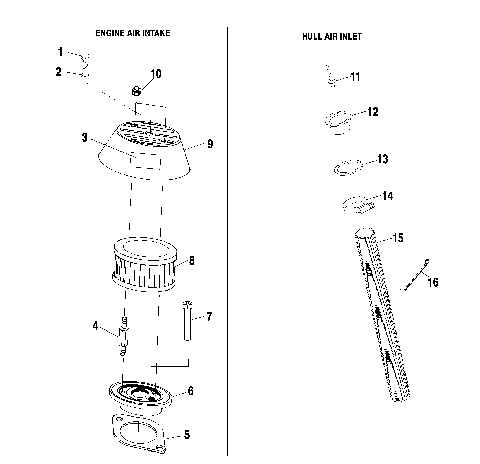 ENGINE AIR INTAKE

1
2
10
3
9
8
4
7
6
5

HULL AIR INLET

11
12
13
14
15
16