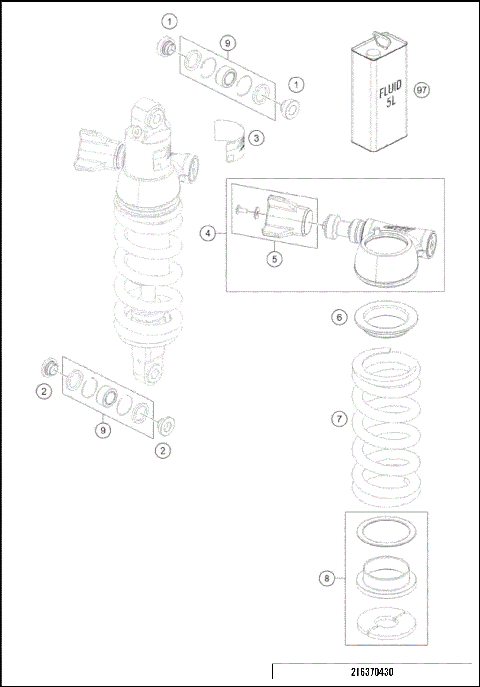 1
9
1
FLUID
5L
97
3
4
5
6
7
2
9
2
8
216370430