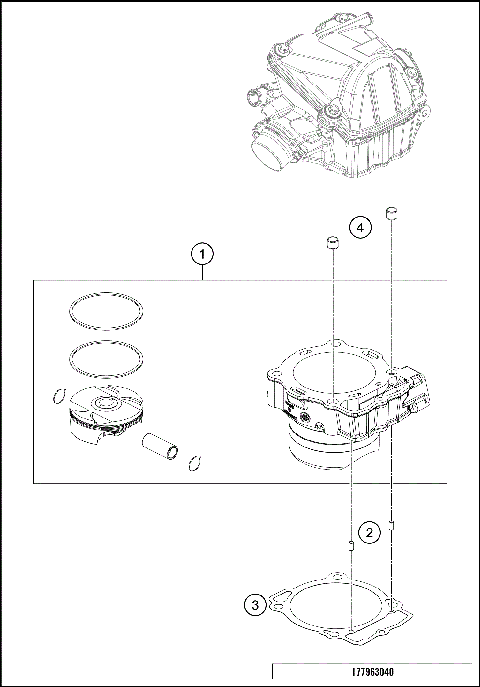 4

1

2

3

177963040