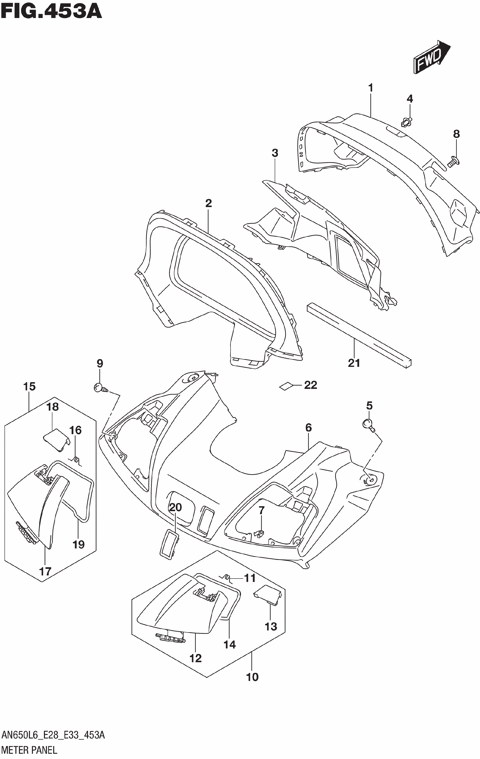 FIG.453A

FWD

1
4
8
3
2
21
9
22
15
18
16
5
6
20
7
19
17
11
13
14
12
10

AN650L6_E28_E33_453A
METER PANEL