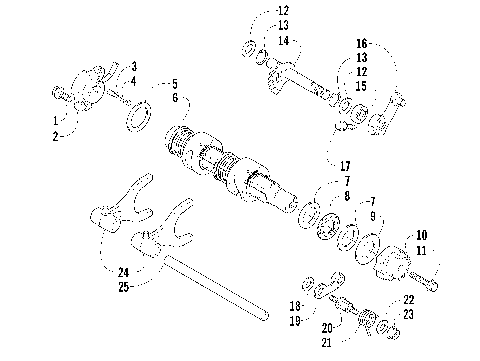 12
13
14
16
13
12
15
3
4
5
6
1
2
17
7
8
7
9
10
11
24
25
18
19
20
21
22
23