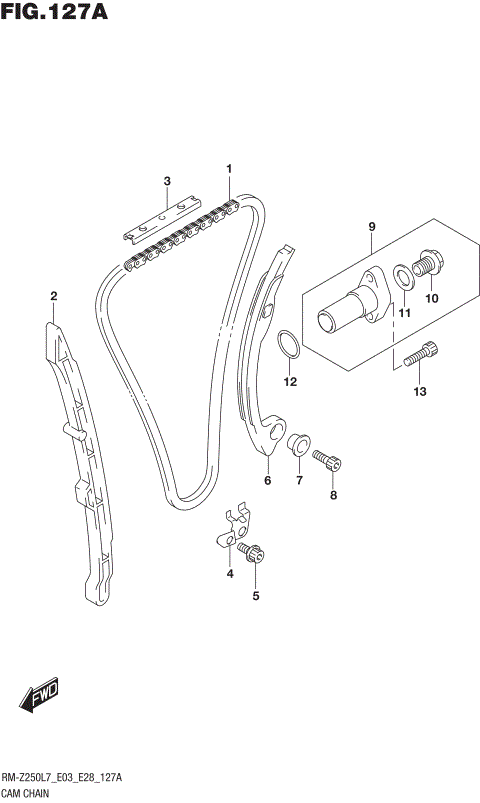 FIG.127A

3
1
9
2
10
11
12
13
6
7
8
4
5

FWD

RM-Z250L7_E03_E28_127A
CAM CHAIN