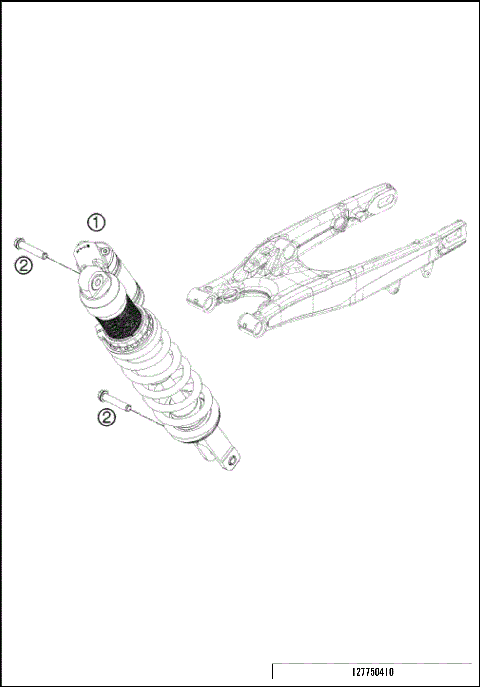 ①
②
②
I27750410