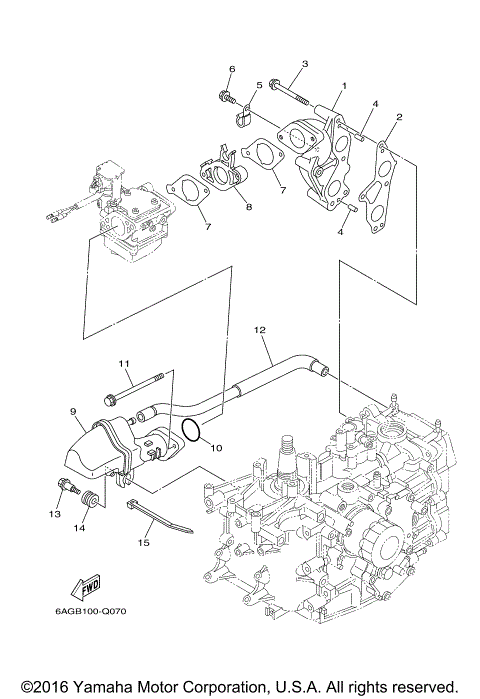 6
3
5
1
4
2
7
8
7
4
12
11
9
10
13
14
15
FWD
6AGB100-Q070
©2016 Yamaha Motor Corporation, U.S.A. All rights reserved.