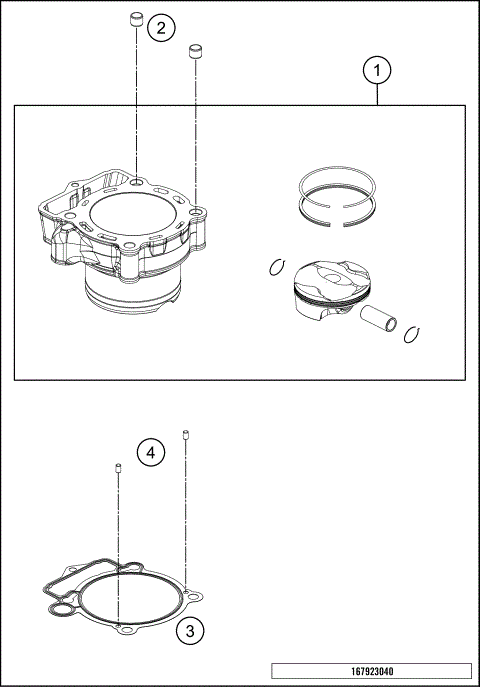 2

1

4

3

167923040