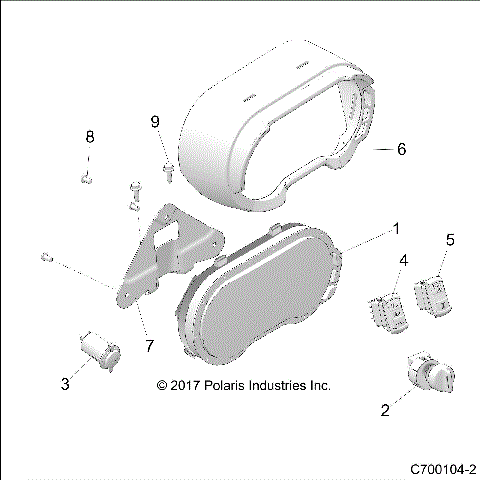 9
8
6
1
5
4
7
3
© 2017 Polaris Industries Inc.
2
C700104-2