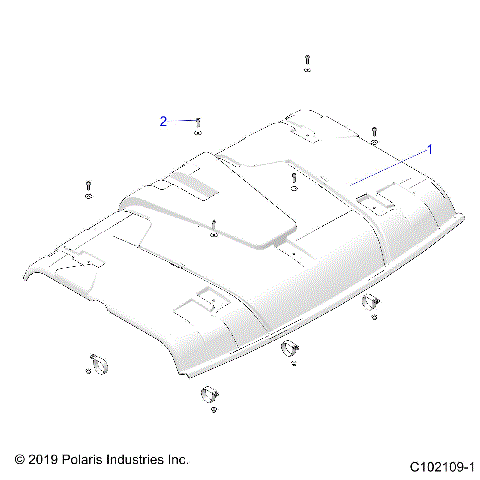 2

1

© 2019 Polaris Industries Inc.

C102109-1