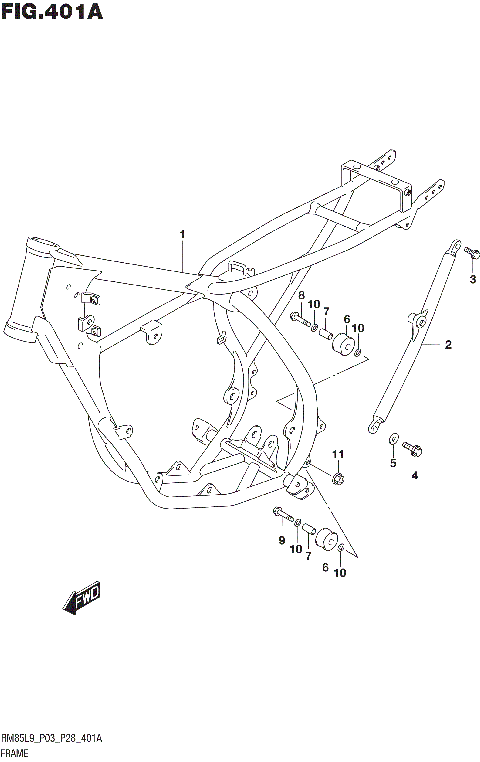 FIG.401A

1
3
8
10
7
6
10
2
11
5
4
9
10
7
6
10
FWD

RM85L9_P03_P28_401A
FRAME