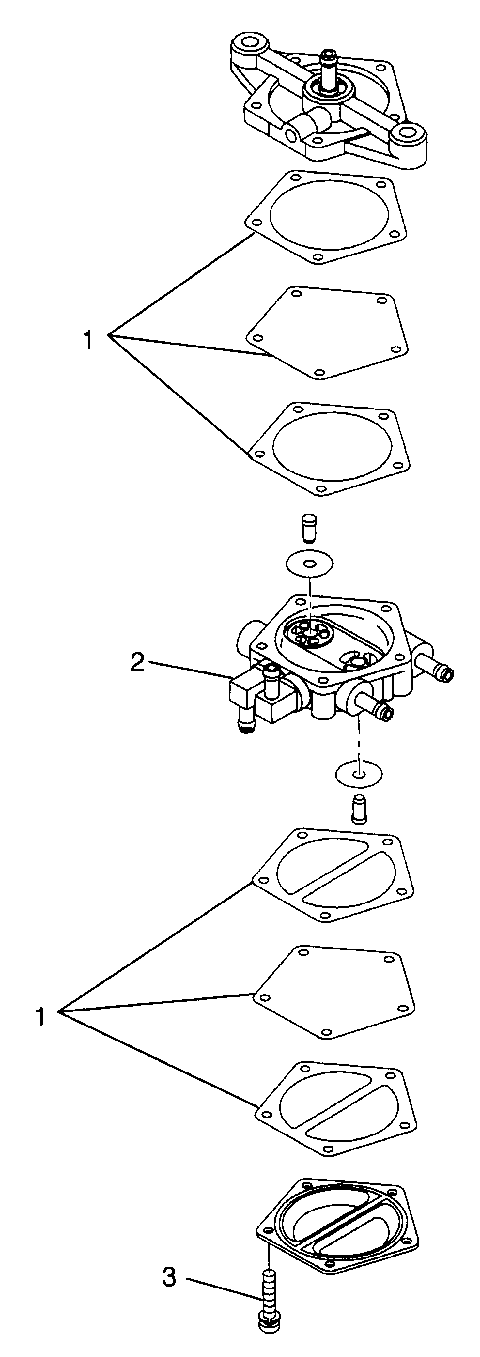 1

2

1

3