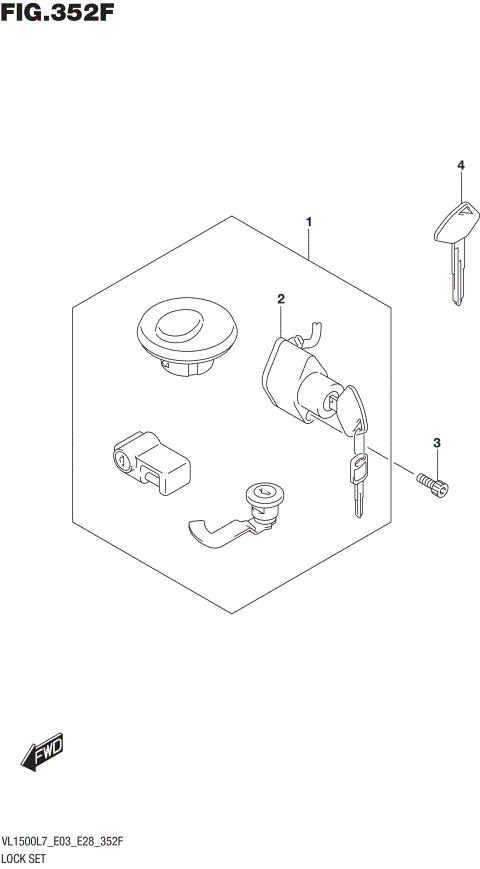 FIG.352F

4

1

2

3

FWD

VL1500L7_E03_E28_352F
LOCK SET