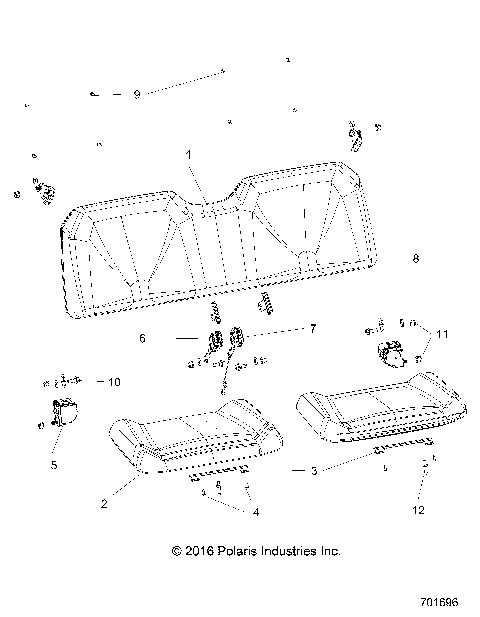 9

1

8

6

7

11

10

5

3

2

4

12

© 2016 Polaris Industries Inc.

701696