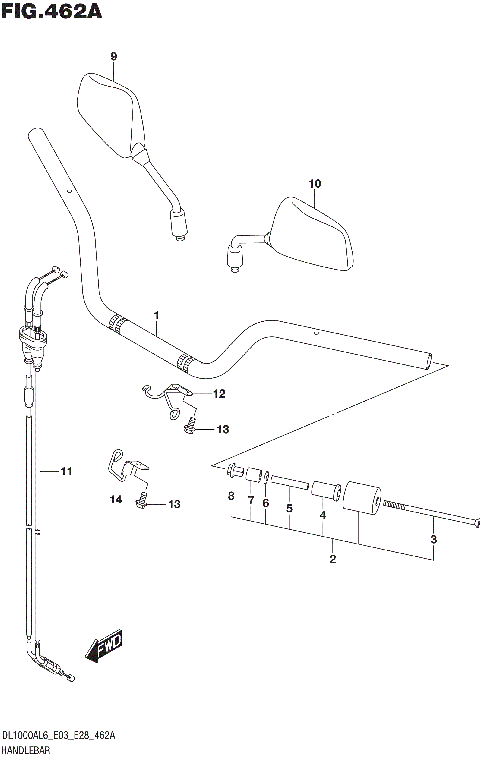 FIG.462A

9

10

1

12

13

11

14

13

8

7

6

5

4

3

2

FWD

DL1000AL6_E03_E28_462A
HANDLEBAR