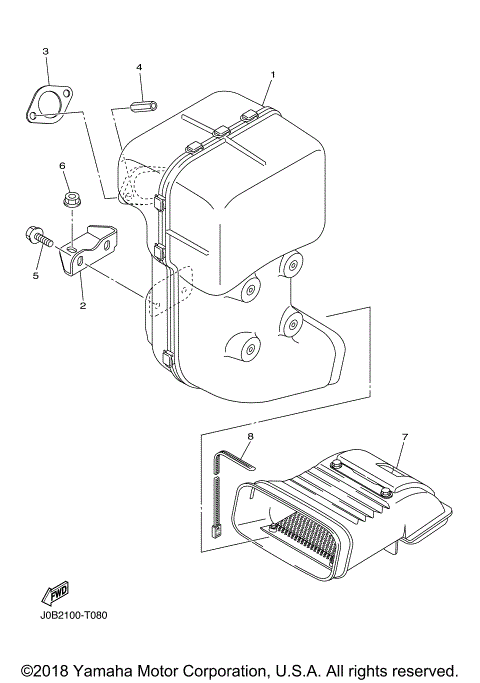 3
4
1
6
5
2
8
7
FWD
J0B2100-T080
©2018 Yamaha Motor Corporation, U.S.A. All rights reserved.