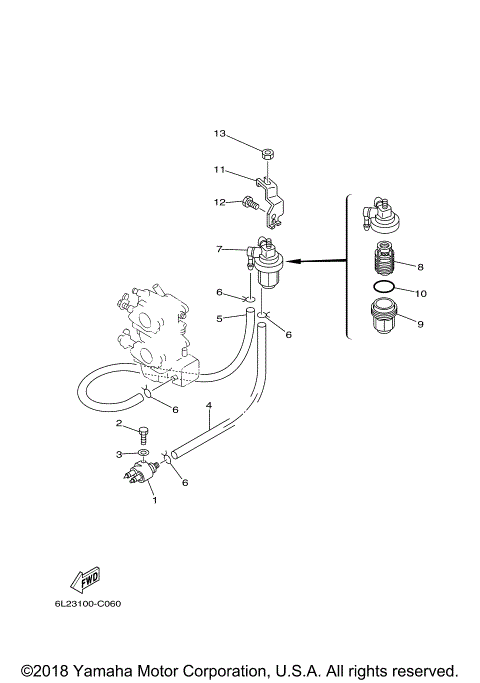 13

11

12

7

8

10

9

6

5

6

6

4

2

3

6

1

FWD

6L23100-C060

©2018 Yamaha Motor Corporation, U.S.A. All rights reserved.