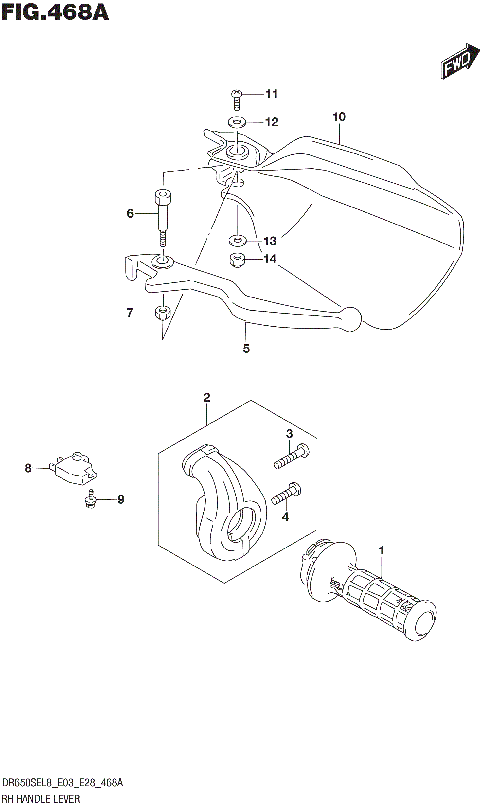 FIG.468A

FWD

11
12
10
6
13
14
7
5

2
3
8
9
4
1

DR650SEL8_E03_E28_468A
RH HANDLE LEVER