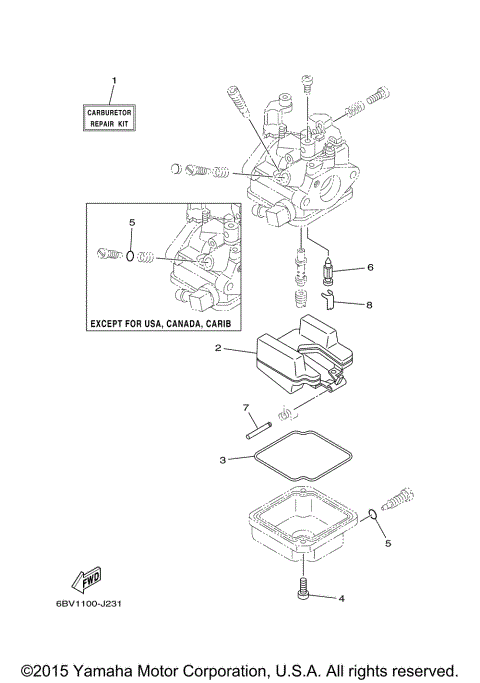 1
CARBURETOR REPAIR KIT

5

EXCEPT FOR USA, CANADA, CARIB

6

8

2

7

3

5

4

FWD

6BV1100-J231

©2015 Yamaha Motor Corporation, U.S.A. All rights reserved.