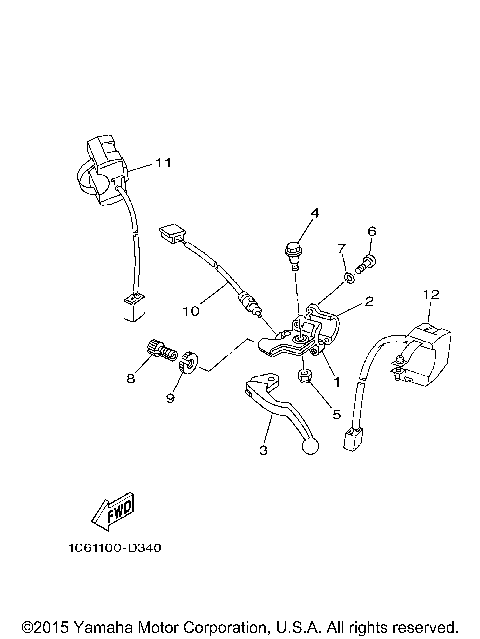 11
4
6
7
12
2
10
8
9
1
5
3
FWD
1C61100-D340
©2015 Yamaha Motor Corporation, U.S.A. All rights reserved.