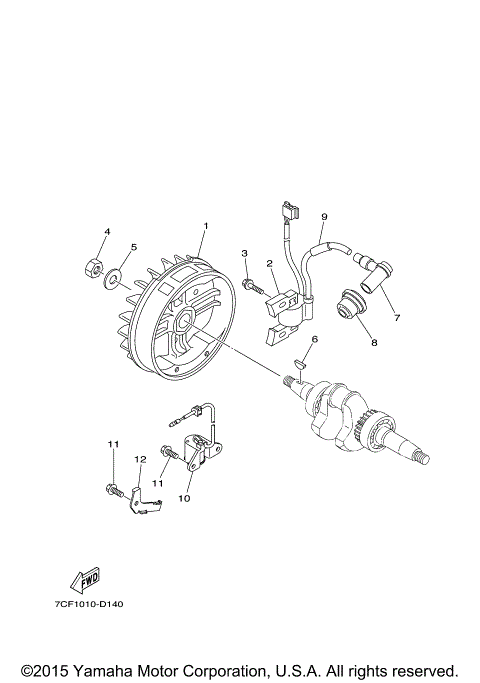 4
5
1
3
2
9
7
8
6
11
12
11
10
FWD
7CF1010-D140
©2015 Yamaha Motor Corporation, U.S.A. All rights reserved.