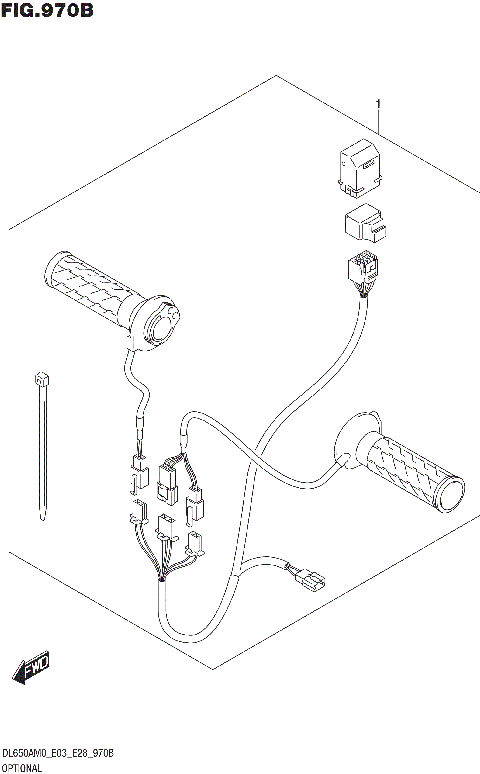 FIG.970B

1

FWD

DL650AM0_E03_E28_970B
OPTIONAL