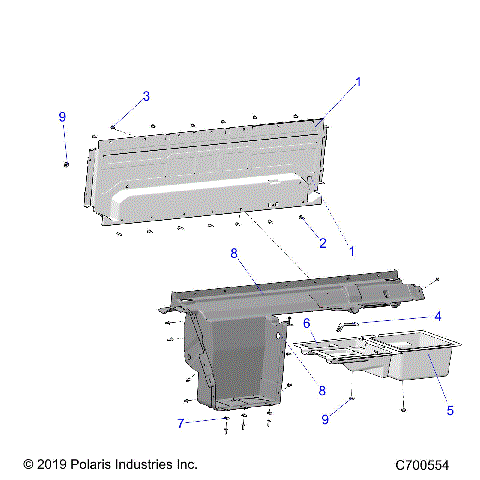 1
3
9
2
1
8
4
6
8
5
9
7

© 2019 Polaris Industries Inc.
C700554