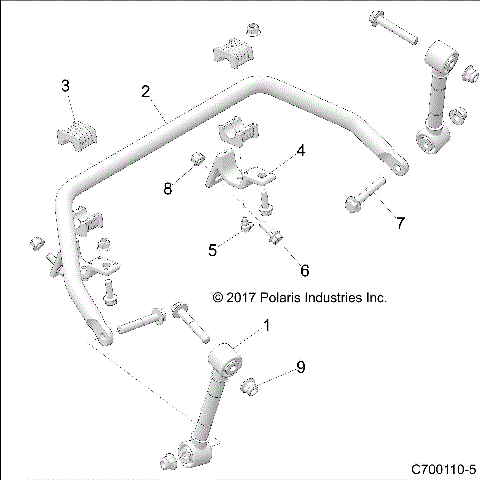 3
2
4
8
7
5
6
© 2017 Polaris Industries Inc.
1
9
C700110-5