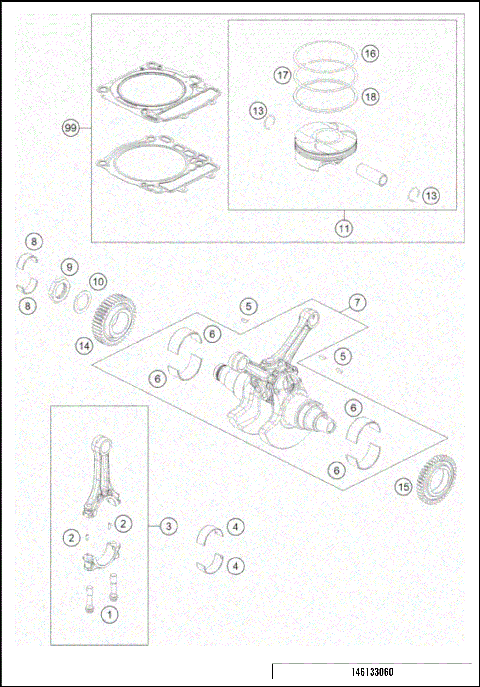 99
16
17
18
13
13
11
8
8
9
10
14
5
7
6
6
5
6
6
15
2
2
3
4
4
1
146133060