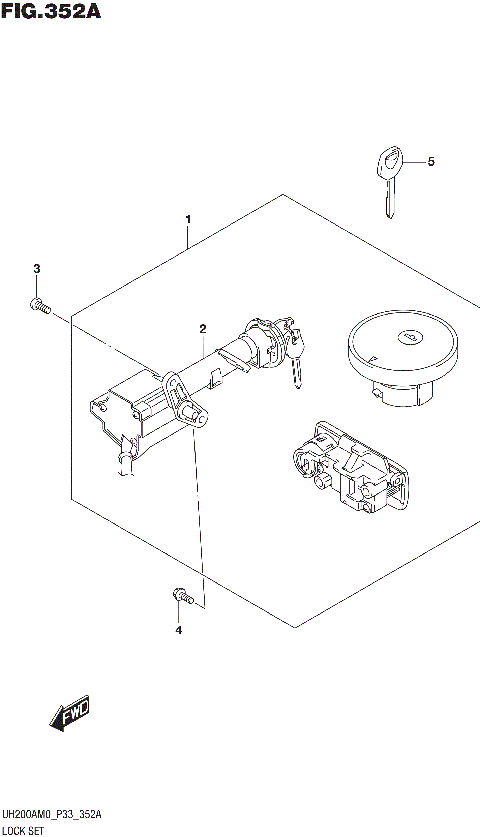 FIG.352A

5

1

3

2

4

FWD

UH200AM0_P33_352A
LOCK SET