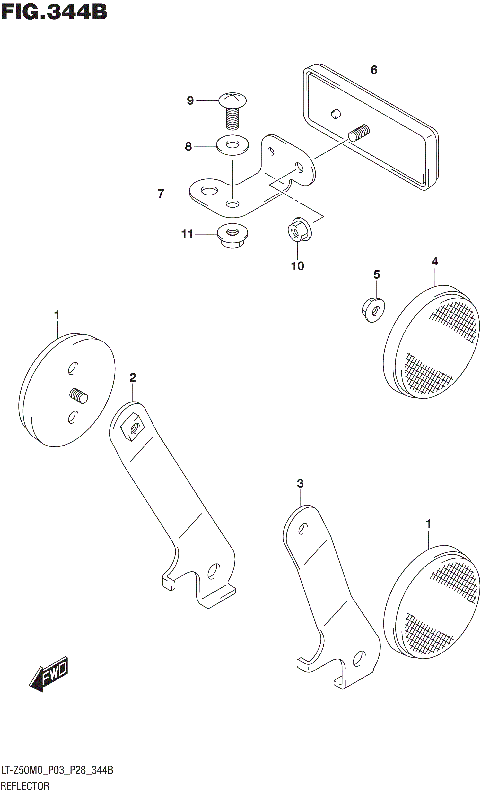 FIG.344B

6
9
8
7
11
10
5
4
1
2
3
1
FWD

LT-Z50M0_P03_P28_344B
REFLECTOR