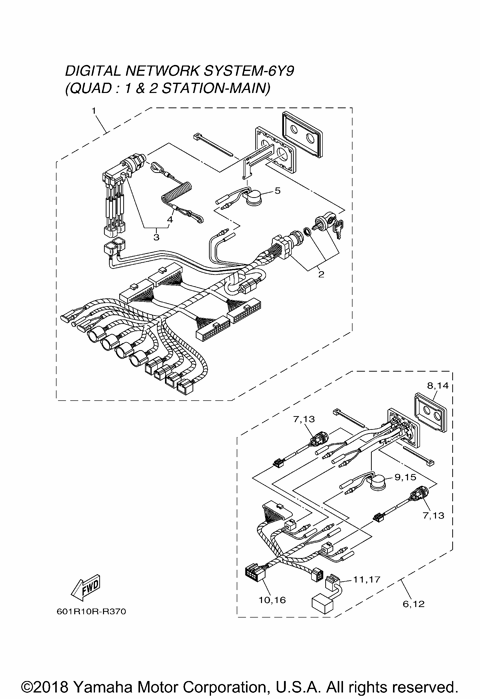 DIGITAL NETWORK SYSTEM-6Y9
(QUAD : 1 & 2 STATION-MAIN)

1
5
4
3
2

8,14
7,13
9,15
7,13
11,17
10,16
6,12

FWD

601R10R-R370

©2018 Yamaha Motor Corporation, U.S.A. All rights reserved.