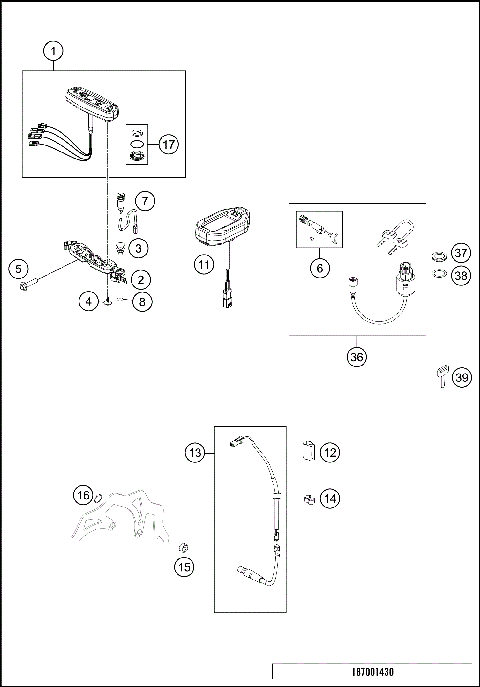 1
17
7
3
5
2
4
8
11
6
37
38
36
39
13
12
16
14
15
I87001430