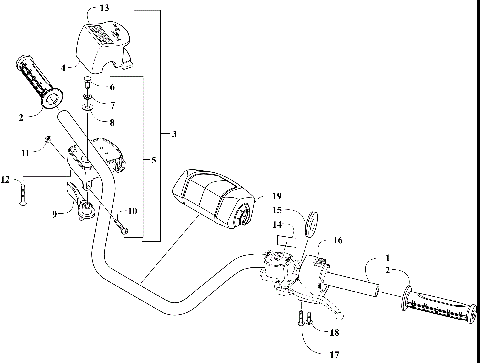 13
4
6
7
8
2
3
11
5
12
9
10
19
15
14
16
1
2
18
17